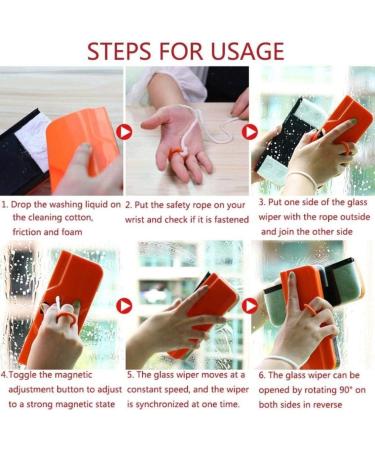 STEPS FOR USAGE

1. Drop the washing liquid on the cleaning cotton, friction and foam

2. Put the safety rope on your wrist and check if it is fastened

3. Put one side of the glass wiper with the rope outside and join the other side

4.Toggle the magnetic adjustment button to adjust to a strong magnetic state

5. The glass wiper moves at a constant speed, and the wiper is synchronized at one time.

6. The glass wiper can be opened by rotating 90° on both sides in reverse