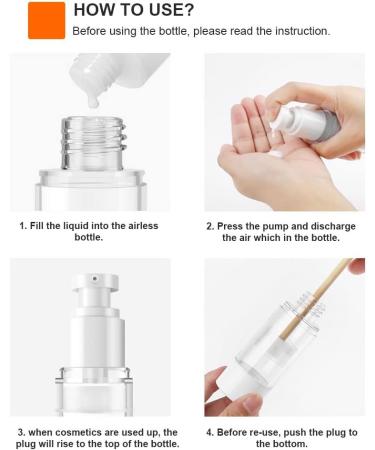 HOW TO USE?

Before using the bottle, please read the instruction.

1. Fill the liquid into the airless bottle.

2. Press the pump and discharge the air which in the bottle.

3. when cosmetics are used up, the plug will rise to the top of the bottle.

4. Before re-use, push the plug to the bottom.