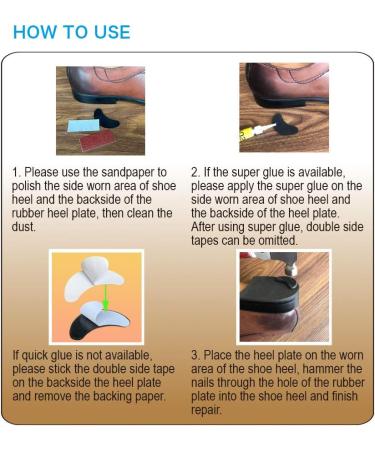 HOW TO USE

1. Please use the sandpaper to polish the side worn area of shoe heel and the backside of the rubber heel plate, then clean the dust.

2. If the super glue is available, please apply the super glue on the side worn area of shoe heel and the backside of the heel plate. After using super glue, double side tapes can be omitted.

If quick glue is not available, please stick the double side tape on the backside the heel plate and remove the backing paper.

3. Place the heel plate on the worn area of the shoe heel, hammer the nails through the hole of the rubber plate into the shoe heel and finish repair.