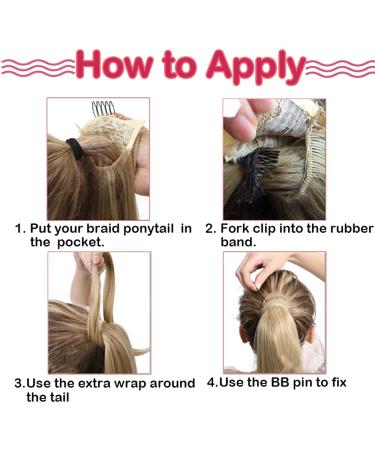 How to Apply

1. Put your braid ponytail in the pocket.

2. Fork clip into the rubber band.

3.Use the extra wrap around the tail

4.Use the BB pin to fix