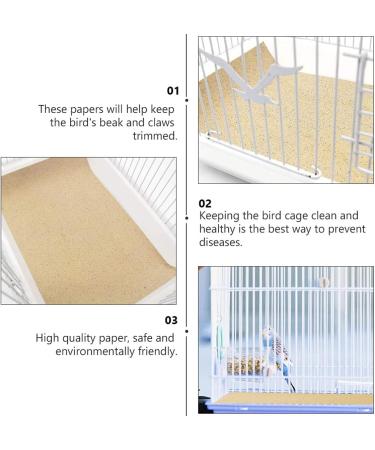 01
These papers will help keep the bird's beak and claws trimmed.

02
Keeping the bird cage clean and healthy is the best way to prevent diseases.

03
High quality paper, safe and environmentally friendly.