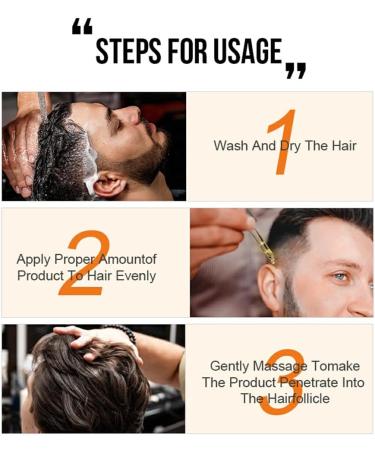 “ STEPS FOR USAGE ”

1
Wash And Dry The Hair

2
Apply Proper Amountof Product To Hair Evenly

3
Gently Massage Tomake The Product Penetrate Into The Hairfollicle