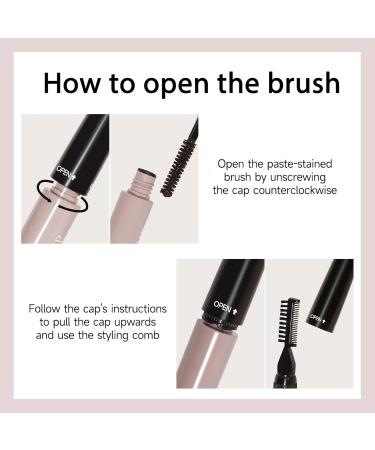 How to open the brush

OPEN

Open the paste-stained brush by unscrewing the cap counterclockwise

Follow the cap's instructions to pull the cap upwards and use the styling comb

OPEN

OPEN