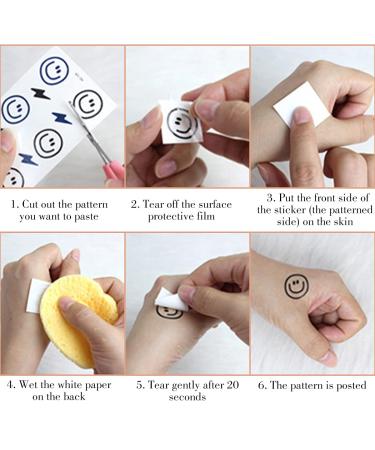 1. Cut out the pattern you want to paste

2. Tear off the surface protective film

3. Put the front side of the sticker (the patterned side) on the skin

4. Wet the white paper on the back

5. Tear gently after 20 seconds

6. The pattern is posted