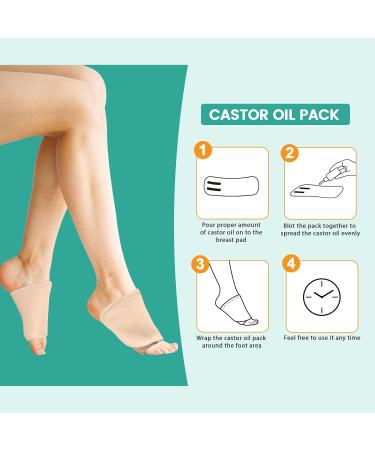 CASTOR OIL PACK

1

Pour proper amount of castor oil on to the breast pad

2

Blot the pack together to spread the castor oil evenly

3

Wrap the castor oil pack around the foot area

4

Feel free to use it any time