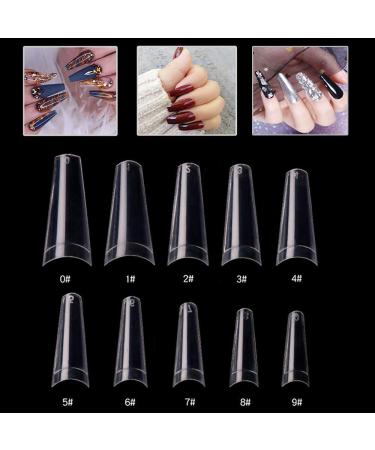 0#
1#
2#
3#
4#
5#
6#
7#
8#
9#