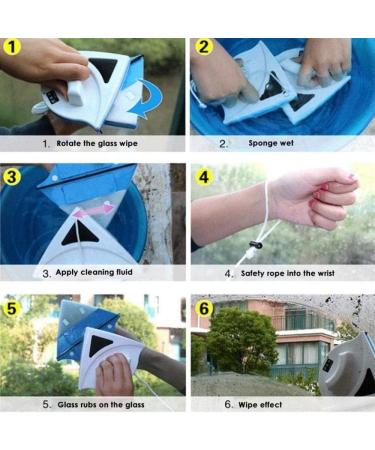 1

1. Rotate the glass wipe

2

2. Sponge wet

3

3. Apply cleaning fluid

4

4. Safety rope into the wrist

5

5. Glass rubs on the glass

6

6. Wipe effect