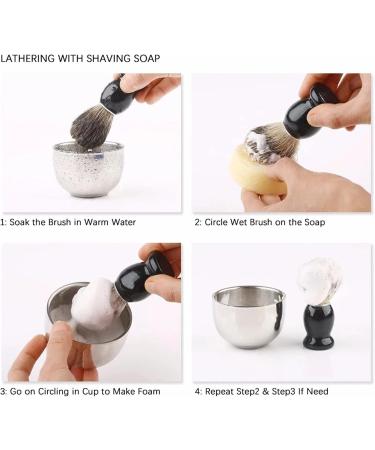 LATHERING WITH SHAVING SOAP

1: Soak the Brush in Warm Water

2: Circle Wet Brush on the Soap

3: Go on Circling in Cup to Make Foam

4: Repeat Step2 & Step3 If Need