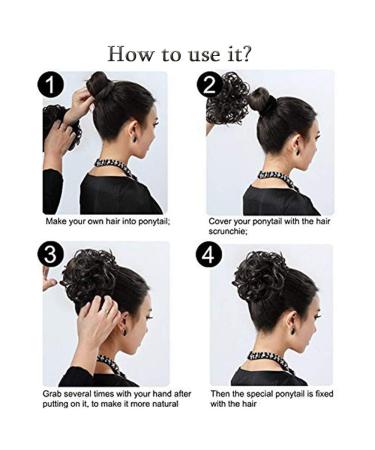 How to use it?

1

Make your own hair into ponytail;

2

Cover your ponytail with the hair scrunchie;

3

Grab several times with your hand after putting on it, to make it more natural

4

Then the special ponytail is fixed with the hair