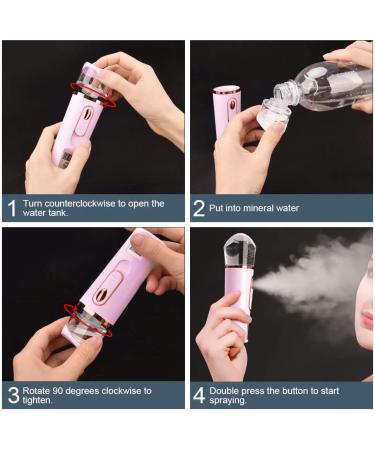 1 Turn counterclockwise to open the water tank.

2 Put into mineral water

3 Rotate 90 degrees clockwise to tighten.

4 Double press the button to start spraying.