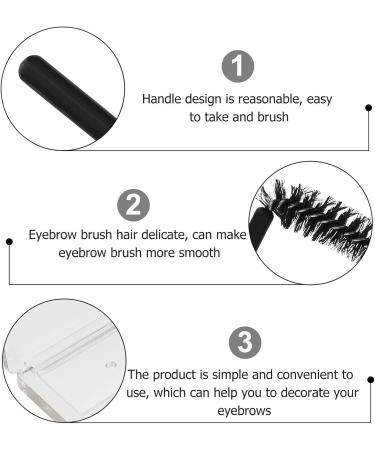 1

Handle design is reasonable, easy to take and brush

2

Eyebrow brush hair delicate, can make eyebrow brush more smooth

3

The product is simple and convenient to use, which can help you to decorate your eyebrows