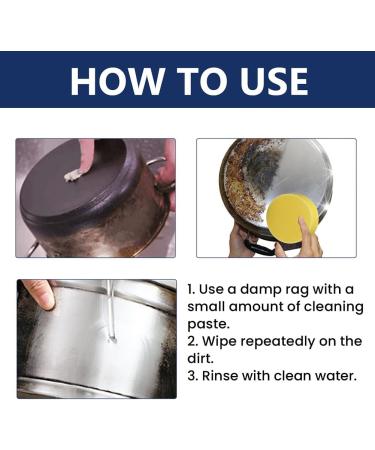 HOW TO USE

1. Use a damp rag with a small amount of cleaning paste.
2. Wipe repeatedly on the dirt.
3. Rinse with clean water.