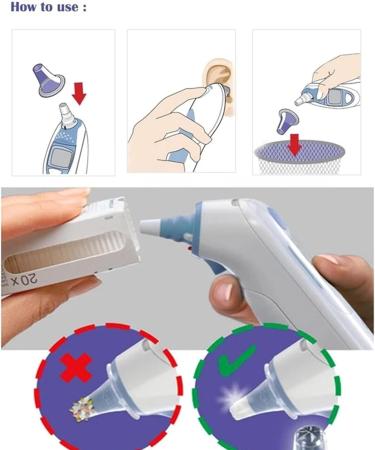 How to use :

20 x