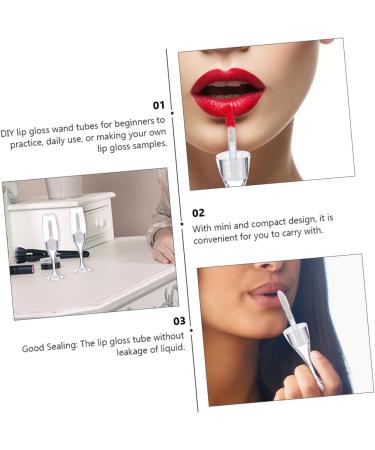 01
DIY lip gloss wand tubes for beginners to practice, daily use, or making your own lip gloss samples.

02
With mini and compact design, it is convenient for you to carry with.

03
Good Sealing: The lip gloss tube without leakage of liquid.