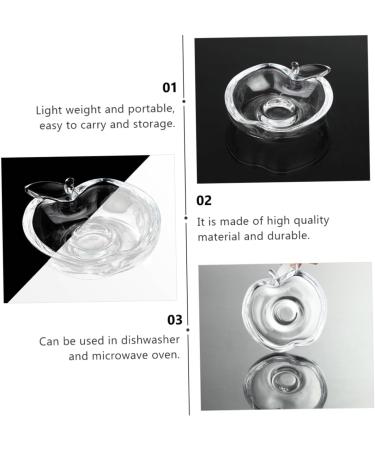 01

Light weight and portable, easy to carry and storage.

02

It is made of high quality material and durable.

03

Can be used in dishwasher and microwave oven.