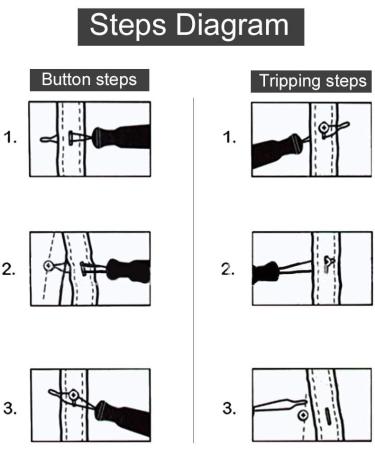 Steps Diagram

Button steps

1.

2.

3.

Tripping steps

1.

2.

3.