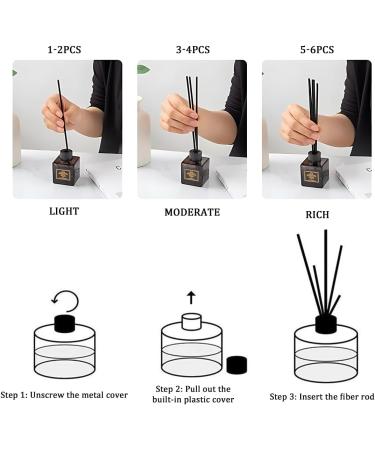 1-2PCS

3-4PCS

5-6PCS

LIGHT

MODERATE

RICH

Step 1: Unscrew the metal cover

Step 2: Pull out the built-in plastic cover

Step 3: Insert the fiber rod