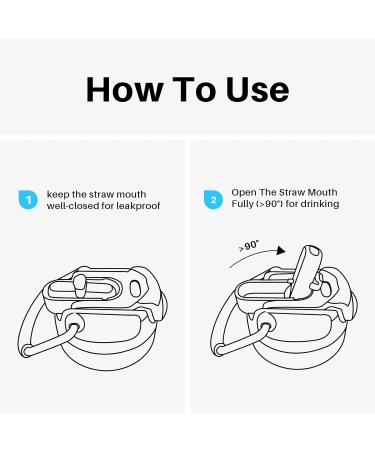 How To Use

1 keep the straw mouth well-closed for leakproof

2 Open The Straw Mouth Fully (>90°) for drinking

>90°