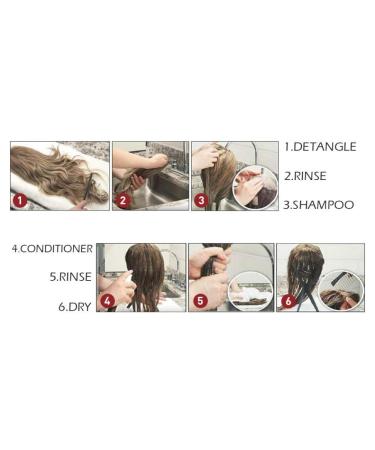 1

2

3

1.DETANGLE

2.RINSE

3.SHAMPOO

4.CONDITIONER

5.RINSE

6.DRY

4

5

6