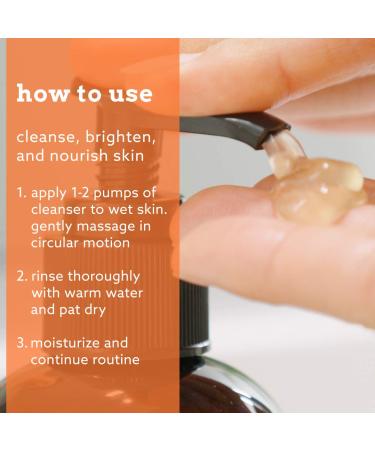 how to use

cleanse, brighten, and nourish skin

1. apply 1-2 pumps of cleanser to wet skin. gently massage in circular motion

2. rinse thoroughly with warm water and pat dry

3. moisturize and continue routine