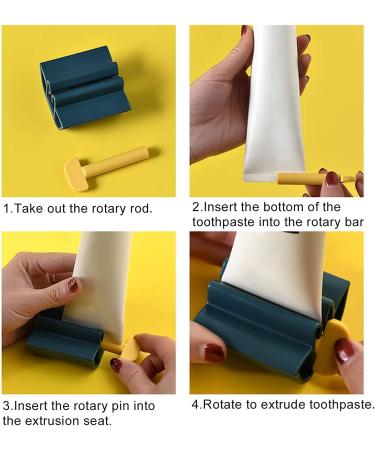 1.Take out the rotary rod.

2.Insert the bottom of the toothpaste into the rotary bar

3.Insert the rotary pin into the extrusion seat.

4.Rotate to extrude toothpaste.