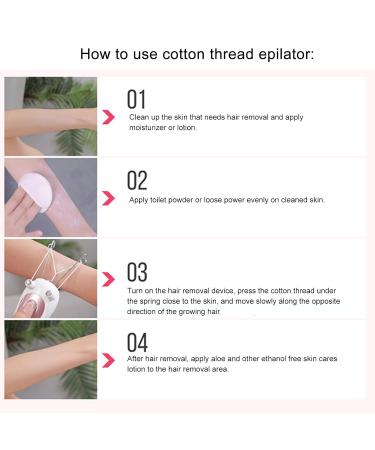 How to use cotton thread epilator:

01

Clean up the skin that needs hair removal and apply moisturizer or lotion.

02

Apply toilet powder or loose power evenly on cleaned skin.

03

Turn on the hair removal device, press the cotton thread under the spring close to the skin, and move slowly along the opposite direction of the growing hair.

04

After hair removal, apply aloe and other ethanol free skin cares lotion to the hair removal area.