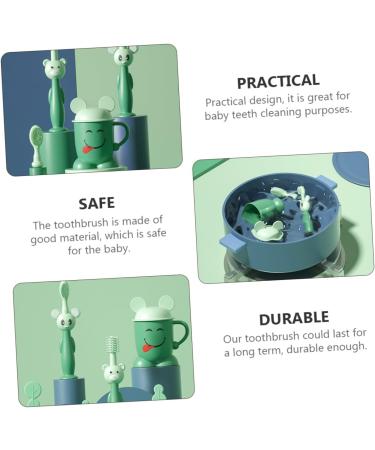 PRACTICAL
Practical design, it is great for baby teeth cleaning purposes.

SAFE
The toothbrush is made of good material, which is safe for the baby.

DURABLE
Our toothbrush could last for a long term, durable enough.