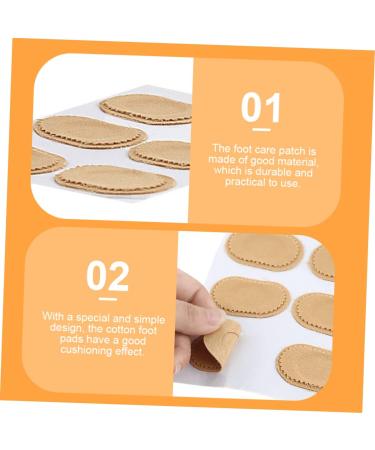 01

The foot care patch is made of good material, which is durable and practical to use.

02

With a special and simple design, the cotton foot pads have a good cushioning effect.