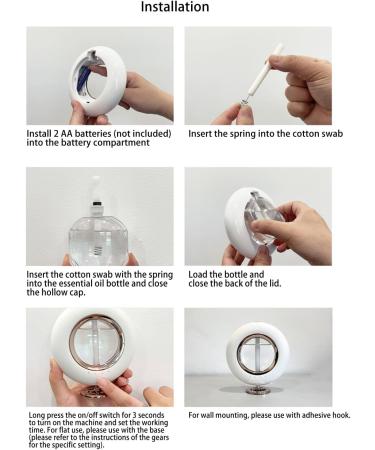 Installation

Install 2 AA batteries (not included) into the battery compartment

Insert the spring into the cotton swab

Insert the cotton swab with the spring into the essential oil bottle and close the hollow cap.

Load the bottle and close the back of the lid.

Long press the on/off switch for 3 seconds to turn on the machine and set the working time. For flat use, please use with the base (please refer to the instructions of the gears for the specific setting).

For wall mounting, please use with adhesive hook.