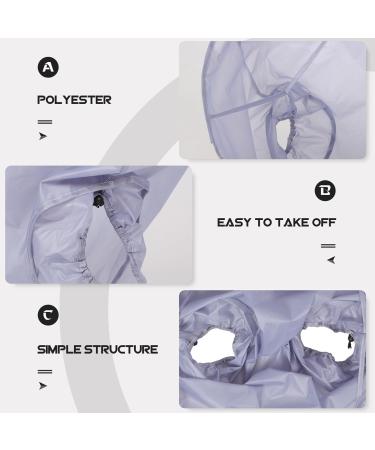 A

POLYESTER

B

EASY TO TAKE OFF

C

SIMPLE STRUCTURE