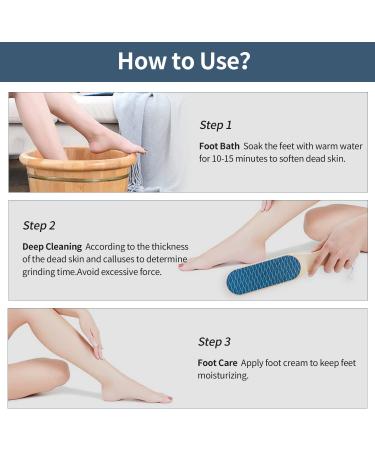 How to Use?

Step 1

Foot Bath Soak the feet with warm water for 10-15 minutes to soften dead skin.

Step 2

Deep Cleaning According to the thickness of the dead skin and calluses to determine grinding time.Avoid excessive force.

Step 3

Foot Care Apply foot cream to keep feet moisturizing.