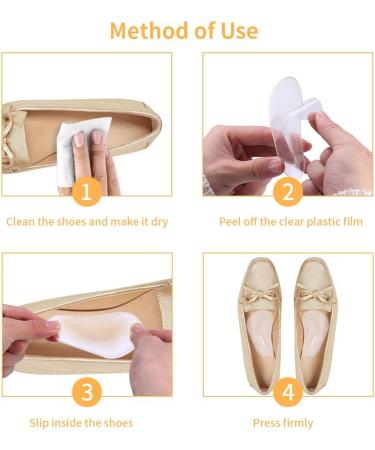 Method of Use

1

Clean the shoes and make it dry

2

Peel off the clear plastic film

3

Slip inside the shoes

4

Press firmly