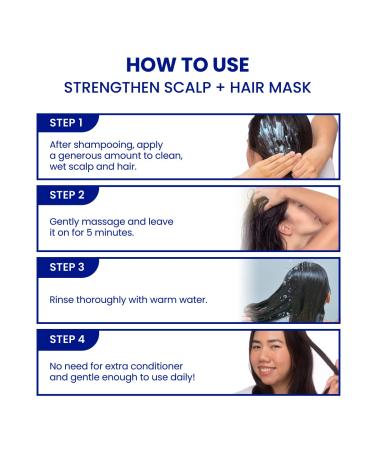 HOW TO USE
STRENGTHEN SCALP + HAIR MASK

STEP 1

After shampooing, apply a generous amount to clean, wet scalp and hair.

STEP 2

Gently massage and leave it on for 5 minutes.

STEP 3

Rinse thoroughly with warm water.

STEP 4

No need for extra conditioner and gentle enough to use daily!