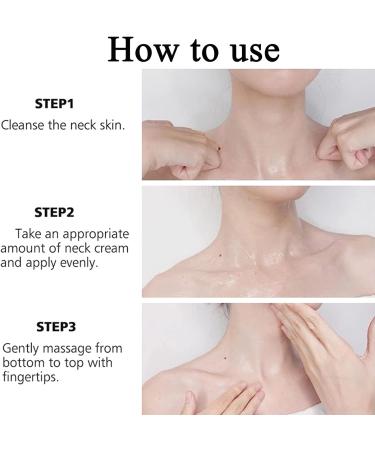 How to use

STEP1

Cleanse the neck skin.

STEP2

Take an appropriate amount of neck cream and apply evenly.

STEP3

Gently massage from bottom to top with fingertips.