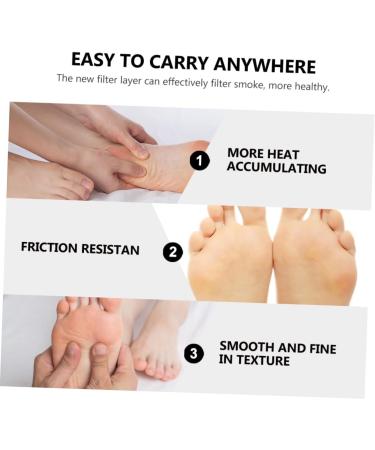 EASY TO CARRY ANYWHERE

The new filter layer can effectively filter smoke, more healthy.

1 MORE HEAT ACCUMULATING

FRICTION RESISTAN 2

3 SMOOTH AND FINE IN TEXTURE