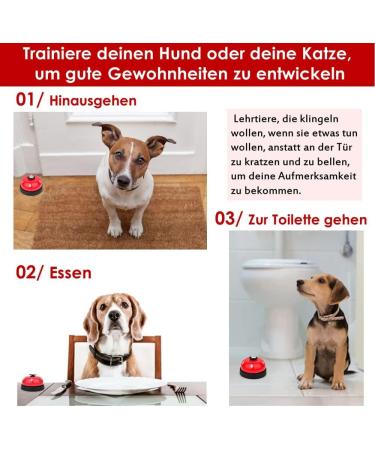 Trainiere deinen Hund oder deine Katze, um gute Gewohnheiten zu entwickeln

01/ Hinausgehen

Lehrtiere, die klingeln wollen, wenn sie etwas tun wollen, anstatt an der Tür zu kratzen und zu bellen, um deine Aufmerksamkeit zu bekommen.

03/ Zur Toilette gehen

02/ Essen