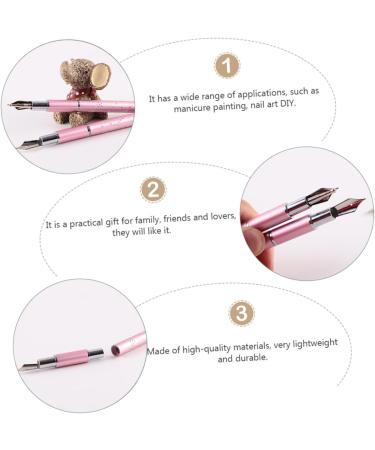 1

It has a wide range of applications, such as manicure painting, nail art DIY.

2

It is a practical gift for family, friends and lovers, they will like it.

3

Made of high-quality materials, very lightweight and durable.