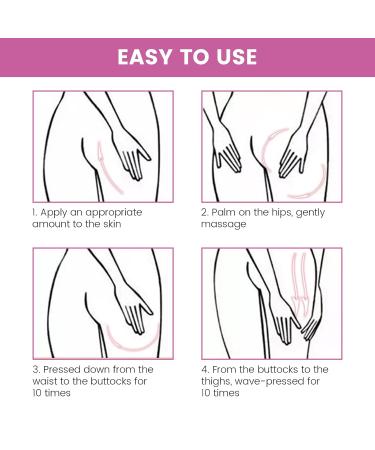 EASY TO USE

1. Apply an appropriate amount to the skin

2. Palm on the hips, gently massage

3. Pressed down from the waist to the buttocks for 10 times

4. From the buttocks to the thighs, wave-pressed for 10 times