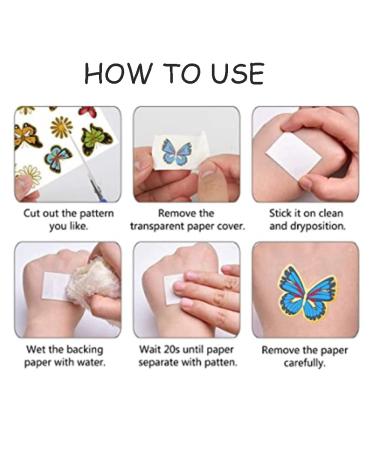 HOW TO USE

Cut out the pattern you like.

Remove the transparent paper cover.

Stick it on clean and dryposition.

Wet the backing paper with water.

Wait 20s until paper separate with patten.

Remove the paper carefully.