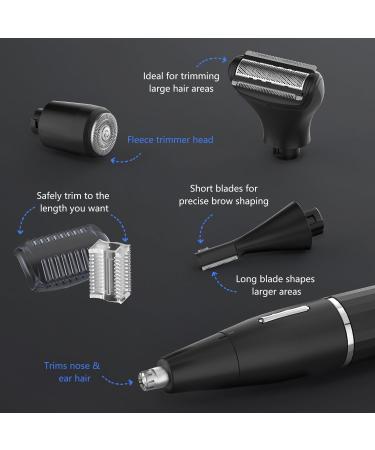 Ideal for trimming large hair areas

Fleece trimmer head

Safely trim to the length you want

Short blades for precise brow shaping

Long blade shapes larger areas

Trims nose & ear hair