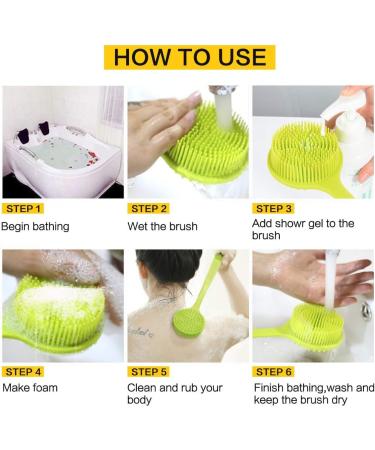 HOW TO USE

STEP 1
Begin bathing

STEP 2
Wet the brush

STEP 3
Add showr gel to the brush

STEP 4
Make foam

STEP 5
Clean and rub your body

STEP 6
Finish bathing,wash and keep the brush dry