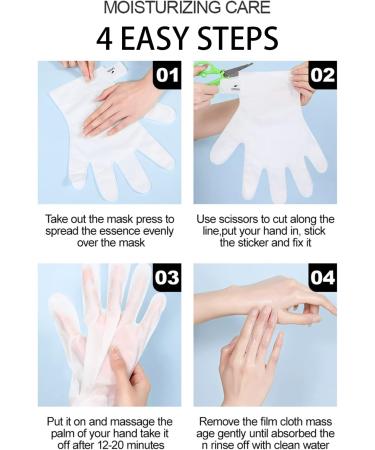 MOISTURIZING CARE

4 EASY STEPS

01

Take out the mask press to spread the essence evenly over the mask

02

Use scissors to cut along the line,put your hand in, stick the sticker and fix it

03

Put it on and massage the palm of your hand take it off after 12-20 minutes

04

Remove the film cloth mass age gently until absorbed the n rinse off with clean water