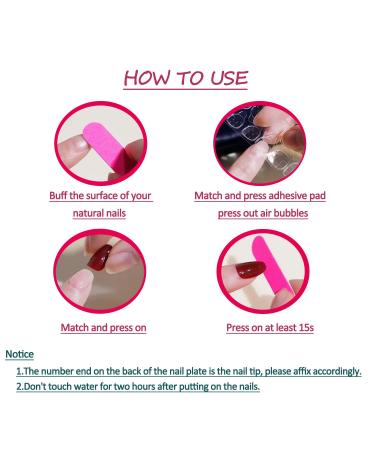 HOW TO USE

Buff the surface of your natural nails

Match and press adhesive pad press out air bubbles

Match and press on

Press on at least 15s

Notice

1.The number end on the back of the nail plate is the nail tip, please affix accordingly.

2.Don't touch water for two hours after putting on the nails.