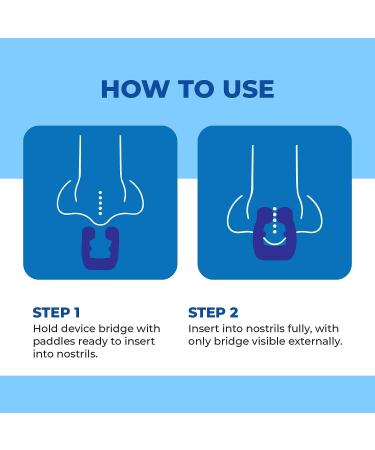 HOW TO USE

STEP 1
Hold device bridge with paddles ready to insert into nostrils.

STEP 2
Insert into nostrils fully, with only bridge visible externally.