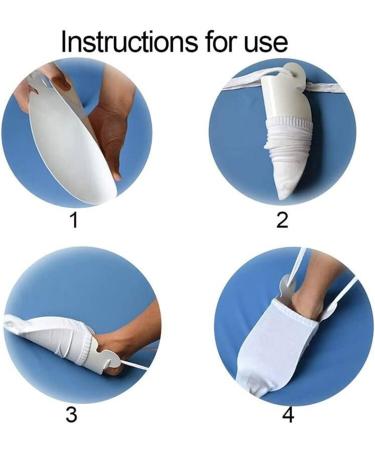 Instructions for use

1

2

3

4