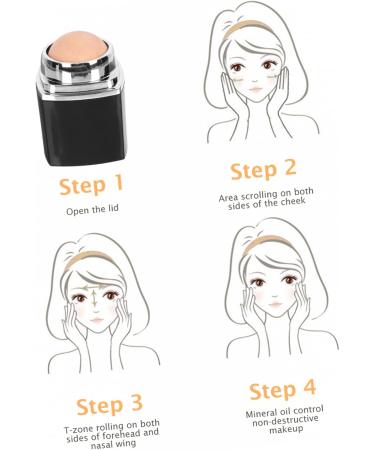 Step 1

Open the lid

Step 2

Area scrolling on both sides of the cheek

Step 3

T-zone rolling on both sides of forehead and nasal wing

Step 4

Mineral oil control non-destructive makeup