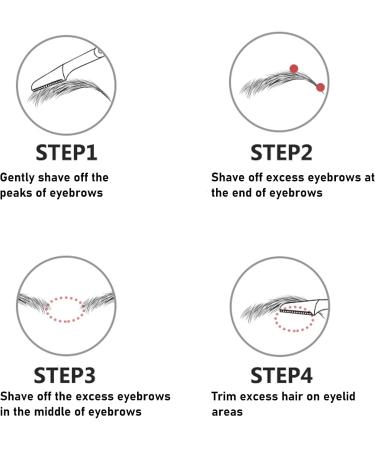 STEP1
Gently shave off the peaks of eyebrows

STEP2
Shave off excess eyebrows at the end of eyebrows

STEP3
Shave off the excess eyebrows in the middle of eyebrows

STEP4
Trim excess hair on eyelid areas