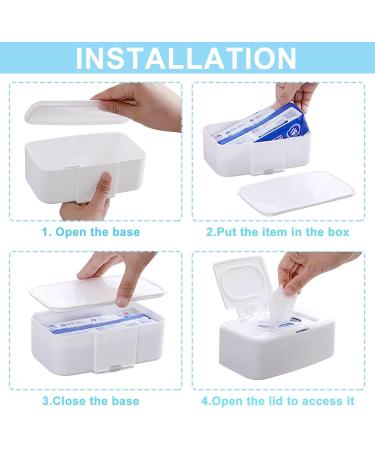 INSTALLATION

1. Open the base

2.Put the item in the box

3.Close the base

4.Open the lid to access it