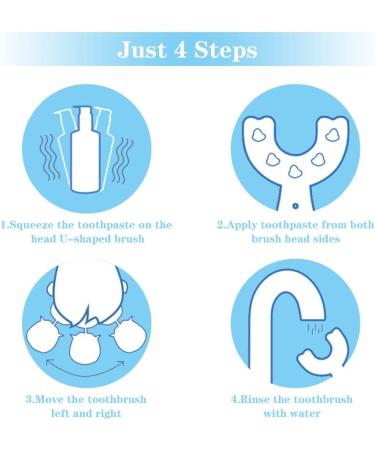 Just 4 Steps

1.Squeeze the toothpaste on the head U-shaped brush

2.Apply toothpaste from both brush head sides

3.Move the toothbrush left and right

4.Rinse the toothbrush with water