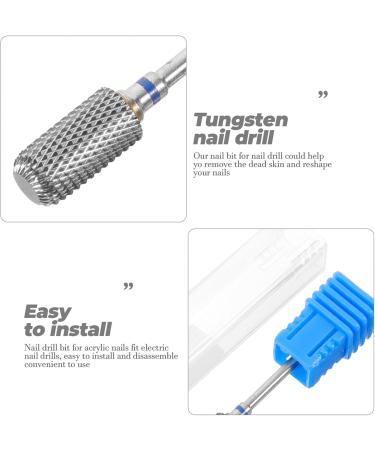 ”

Tungsten nail drill

Our nail bit for nail drill could help yo remove the dead skin and reshape your nails

”

Easy to install

Nail drill bit for acrylic nails fit electric nail drills, easy to install and disassemble convenient to use